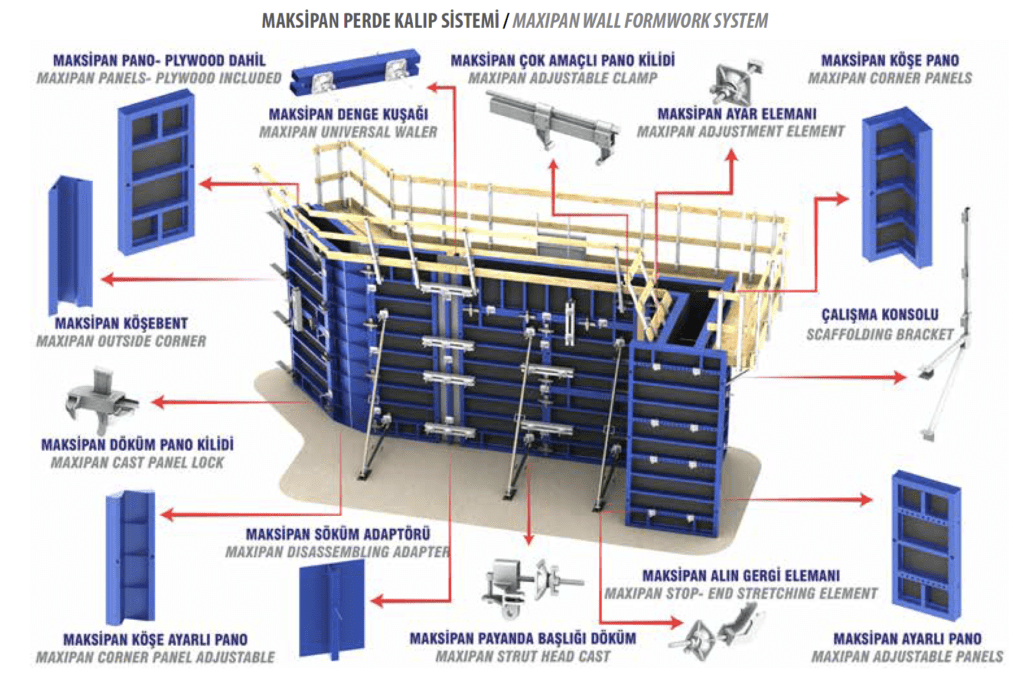 MAKSİPAN PERDE KALIP SİSTEMİ / MAXIPAN WALL FORMWORK SYSTEM

MAKSİPAN PANO- PLYWOOD DAHİL
MAXIPAN PANELS- PLYWOOD INCLUDED

MAKSİPAN DENGE KUŞAĞI
MAXIPAN UNIVERSAL WALER

MAKSİPAN ÇOK AMAÇLI PANO KİLİDİ
MAXIPAN ADJUSTABLE CLAMP

MAKSİPAN AYAR ELEMANI
MAXIPAN ADJUSTMENT ELEMENT

MAKSİPAN KÖŞE PANO
MAXIPAN CORNER PANELS

MAKSİPAN KÖŞEBENT
MAXIPAN OUTSIDE CORNER

ÇALIŞMA KONSOLU
SCAFFOLDING BRACKET

MAKSİPAN DÖKÜM PANO KİLİDİ
MAXIPAN CAST PANEL LOCK

MAKSİPAN SÖKÜM ADAPTÖRÜ
MAXIPAN DISASSEMBLING ADAPTER

MAKSİPAN ALIN GERGİ ELEMANI
MAXIPAN STOP- END STRETCHING ELEMENT

MAKSİPAN KÖŞE AYARLI PANO
MAXIPAN CORNER PANEL ADJUSTABLE

MAKSİPAN PAYANDA BAŞLIĞI DÖKÜM
MAXIPAN STRUT HEAD CAST

MAKSİPAN AYARLI PANO
MAXIPAN ADJUSTABLE PANELS